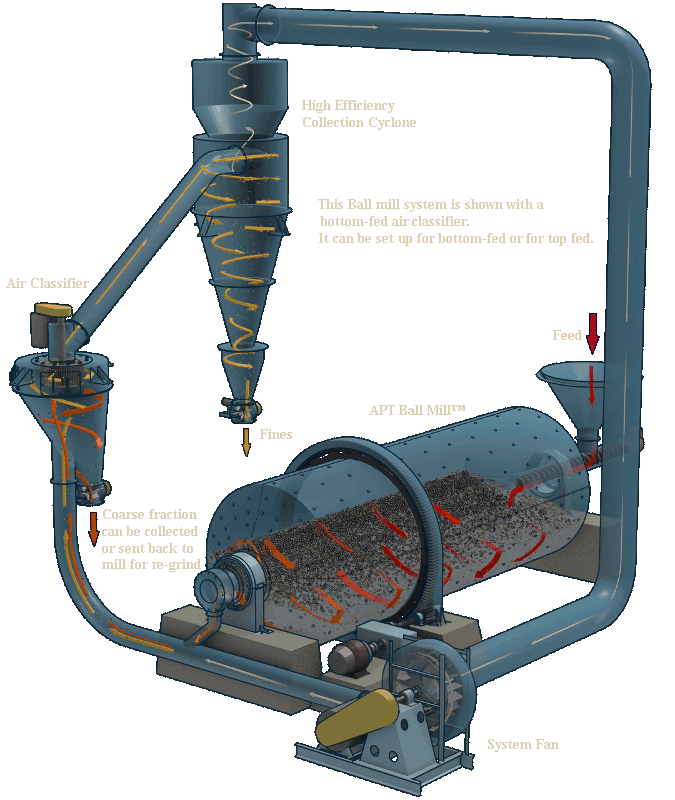 High Efficiency
Collection Cyclone

This Ball mill system is shown with a bottom-fed air classifier.
It can be set up for bottom-fed or for top fed.

Air Classifier

Feed

APT Ball Mill™

Fines

Coarse fraction can be collected or sent back to mill for re-grind

System Fan